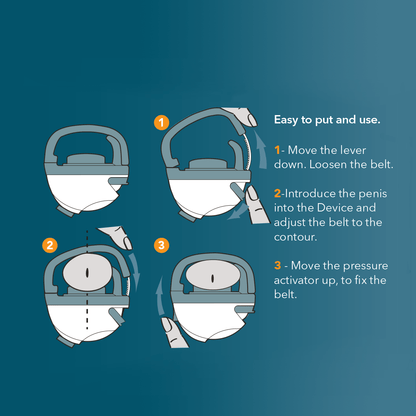 1

2

3

Easy to put and use.

1- Move the lever down. Loosen the belt.

2-Introduce the penis into the Device and adjust the belt to the contour.

3 - Move the pressure activator up, to fix the belt.